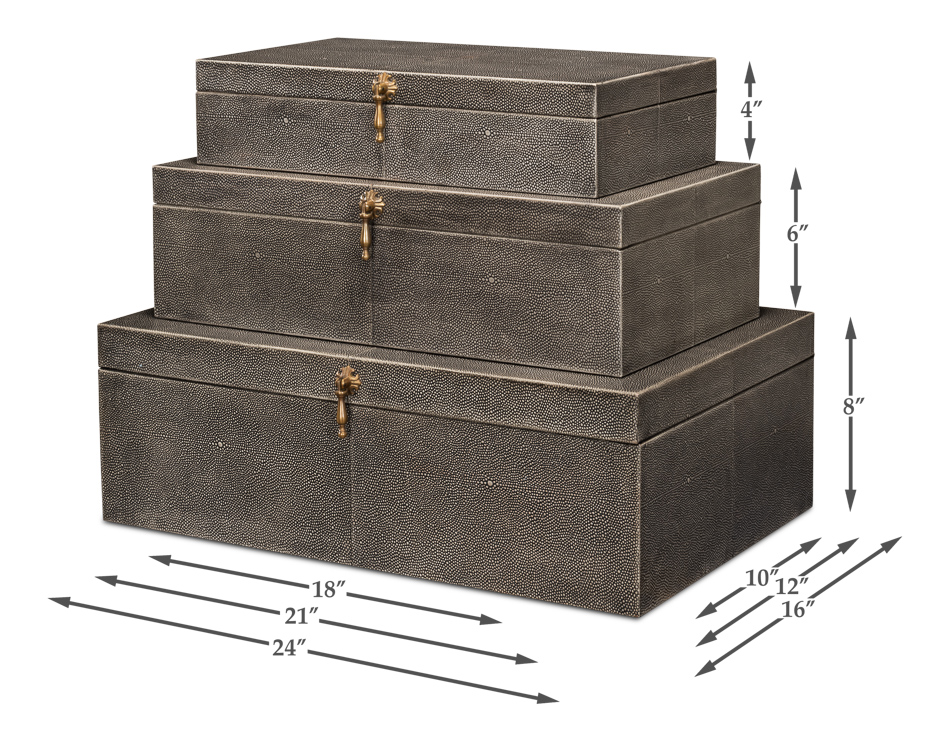 4″
6″
8″
18″
21″
24″
10″
12″
16″